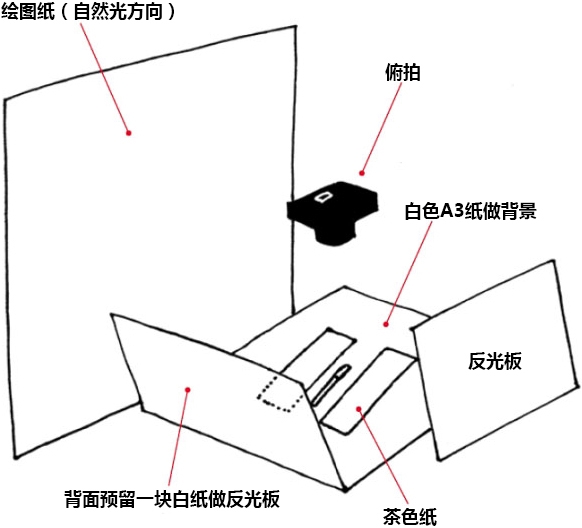 绘图纸（自然光方向）

俯拍

白色A3纸做背景

反光板

背面预留一块白纸做反光板

茶色纸